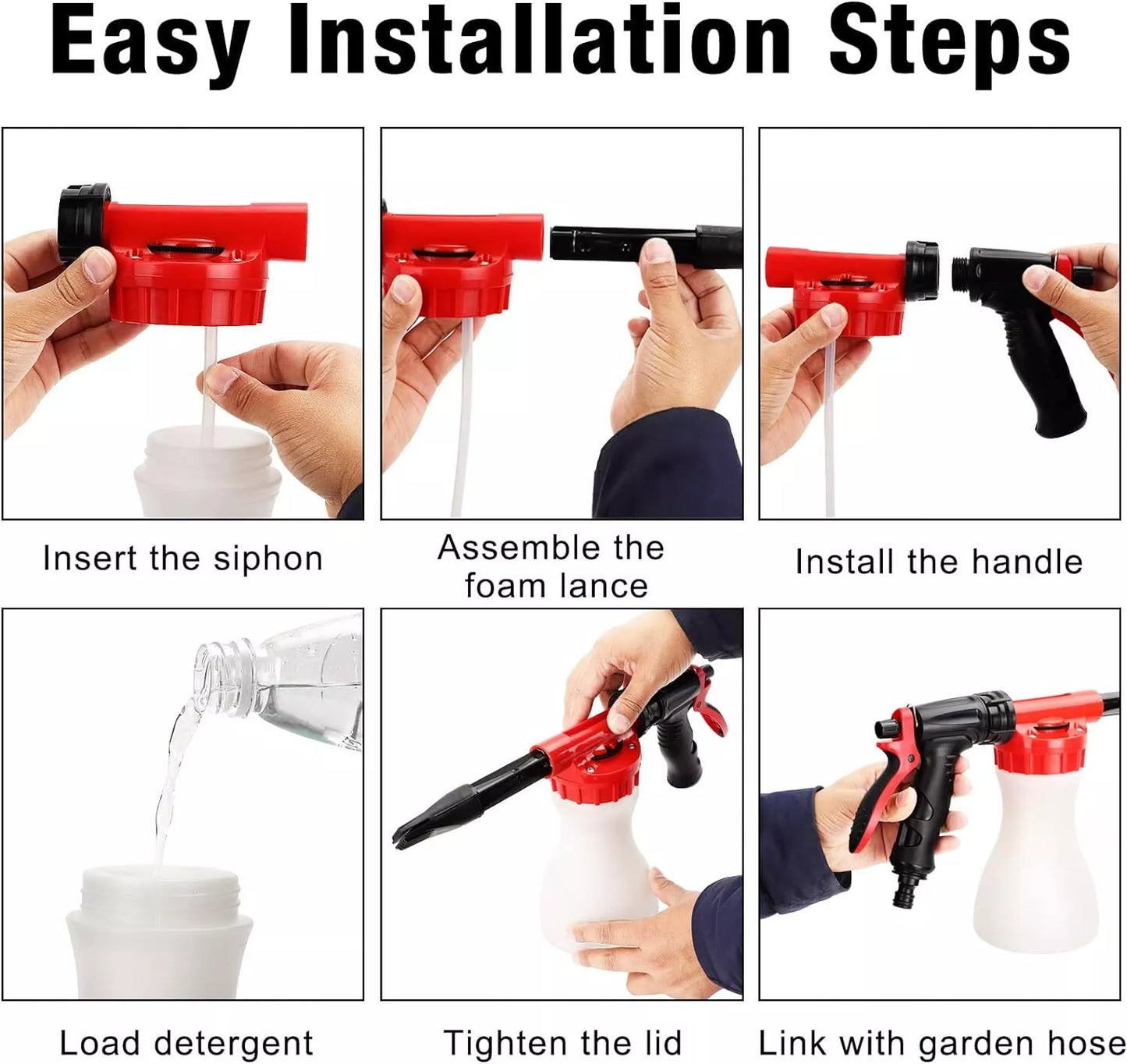 Easy Installation Steps

Insert the siphon

Assemble the foam lance

Install the handle

Load detergent

Tighten the lid

Link with garden hose