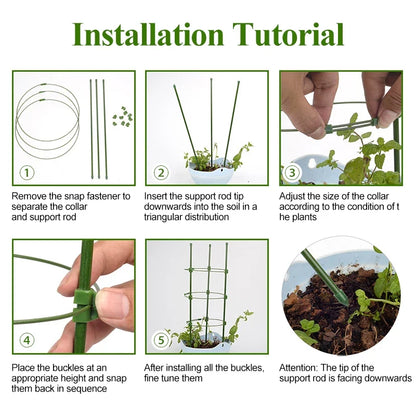 Installation Tutorial

1

Remove the snap fastener to separate the collar and support rod

2

Insert the support rod tip downwards into the soil in a triangular distribution

3

Adjust the size of the collar according to the condition of t he plants

4

Place the buckles at an appropriate height and snap them back in sequence

5

After installing all the buckles, fine tune them

Attention: The tip of the support rod is facing downwards