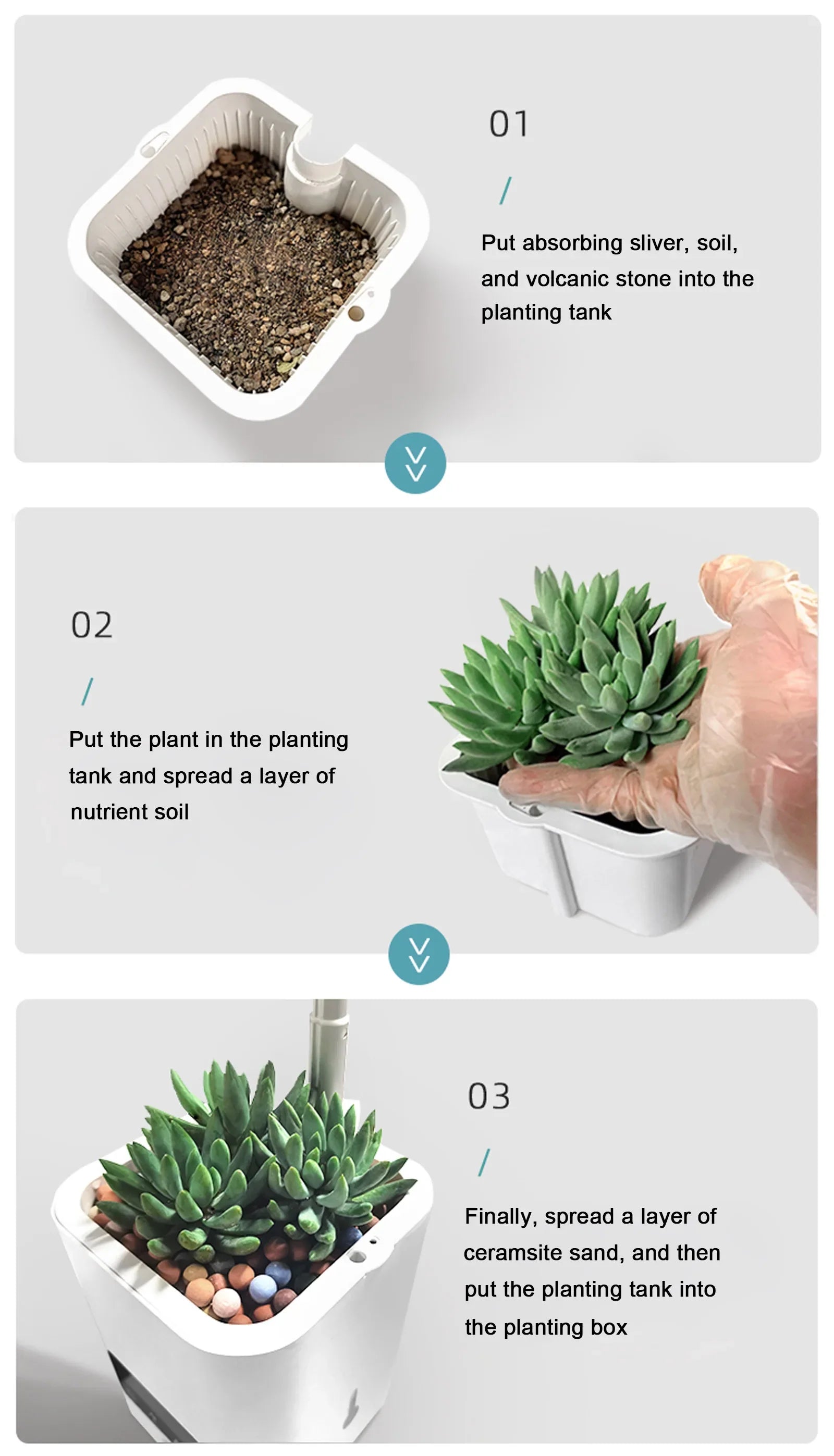 01

/

Put absorbing sliver, soil, and volcanic stone into the planting tank

02

/

Put the plant in the planting tank and spread a layer of nutrient soil

03

/

Finally, spread a layer of ceramsite sand, and then put the planting tank into the planting box