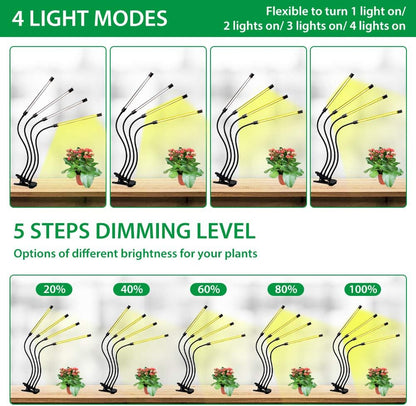 4 LIGHT MODES

Flexible to turn 1 light on/ 2 lights on/ 3 lights on/ 4 lights on

5 STEPS DIMMING LEVEL

Options of different brightness for your plants

20%

40%

60%

80%

100%