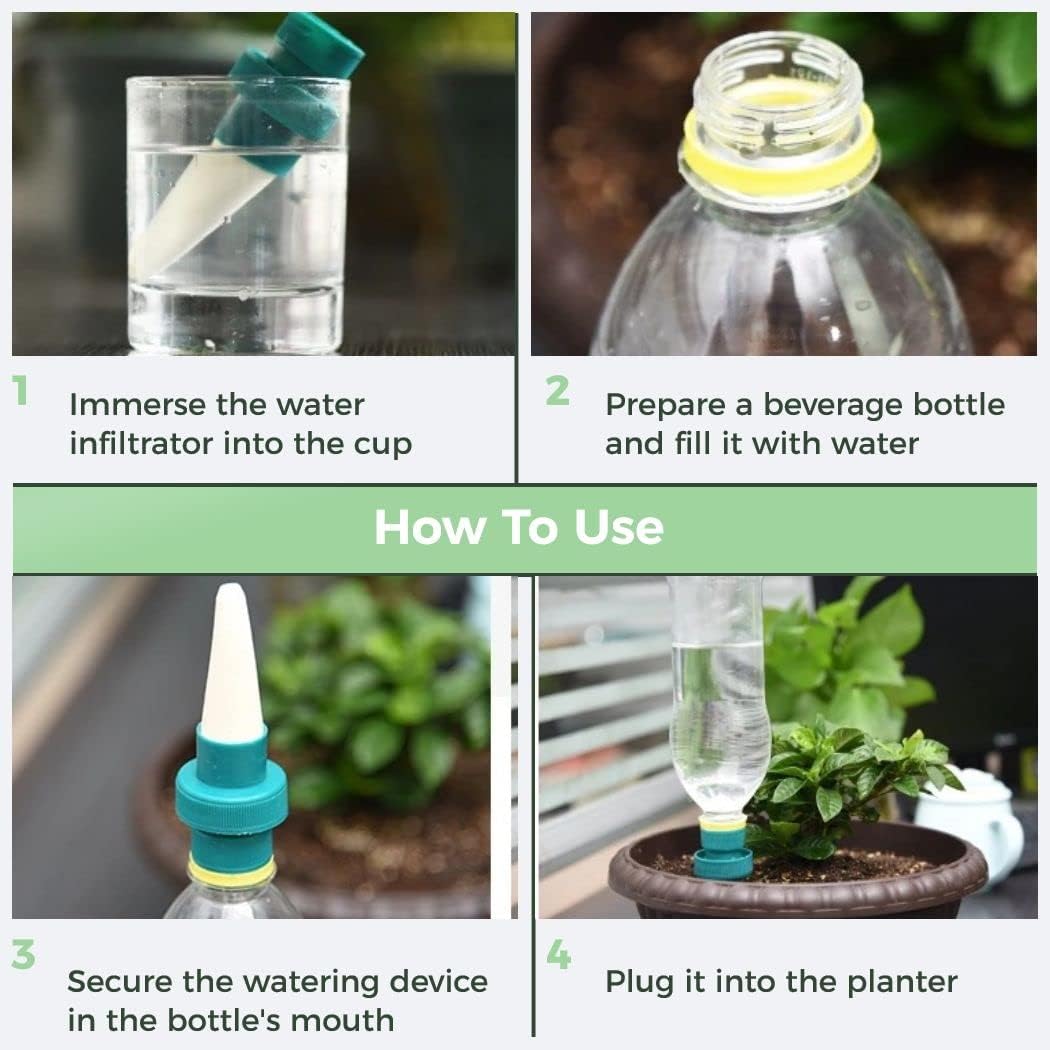 1
Immerse the water infiltrator into the cup

2
Prepare a beverage bottle and fill it with water

How To Use

3
Secure the watering device in the bottle's mouth

4
Plug it into the planter