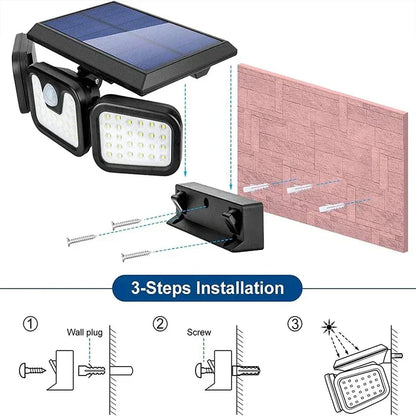 3-Steps Installation

①

Wall plug

②

Screw

③