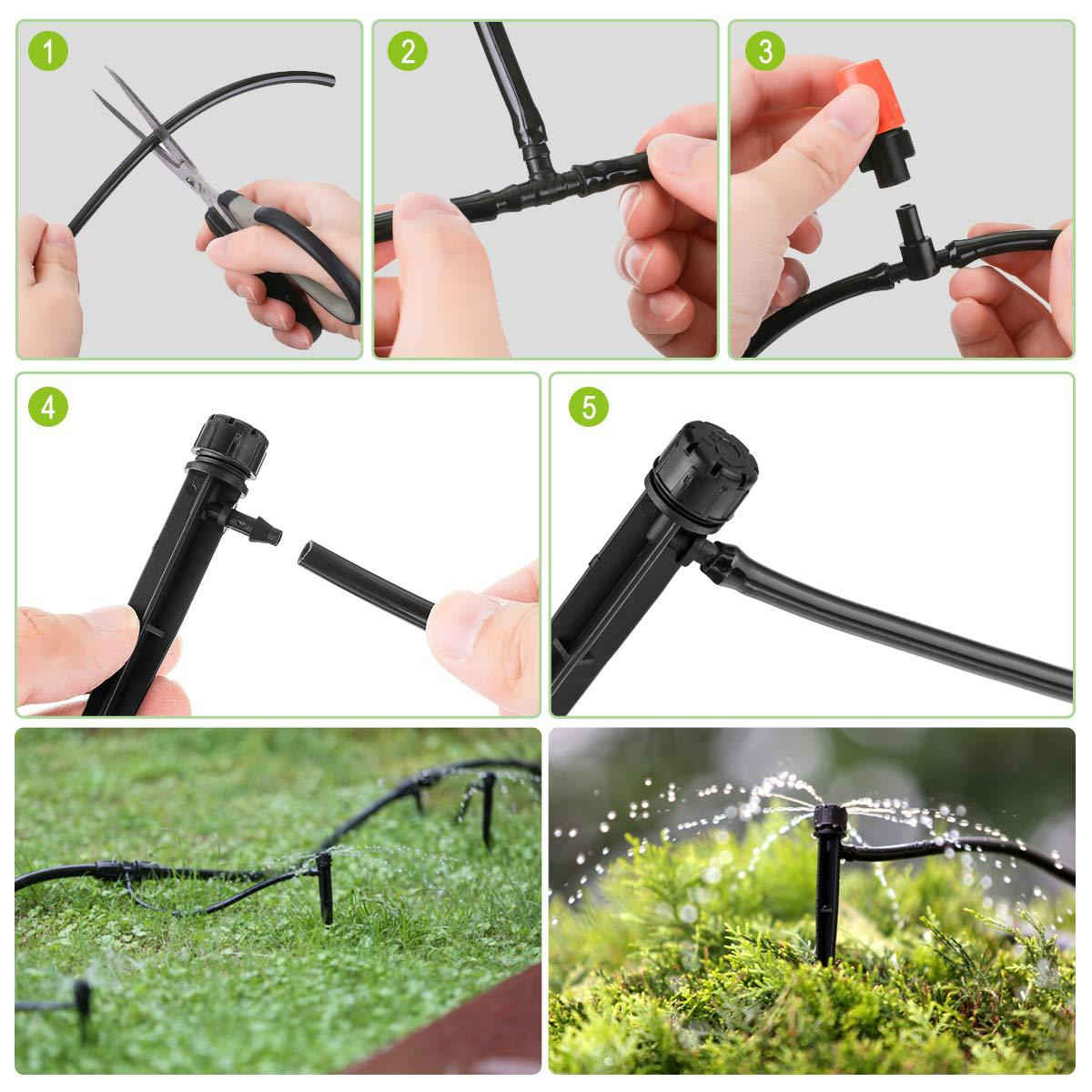 1
2
3
4
5