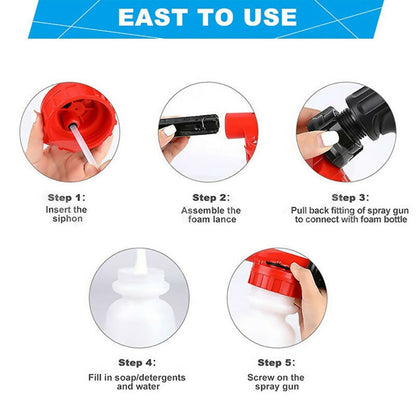 EAST TO USE

Step 1:
Insert the siphon

Step 2:
Assemble the foam lance

Step 3:
Pull back fitting of spray gun to connect with foam bottle

Step 4:
Fill in soap/detergents and water

Step 5:
Screw on the spray gun